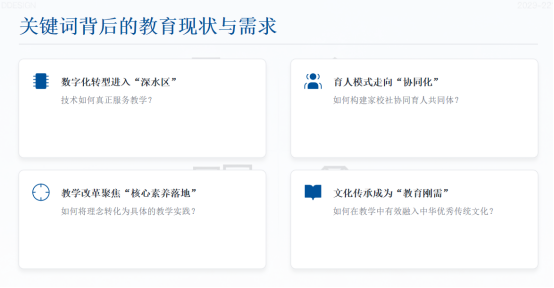 DDESIGN

2022-22

关键词背后的教育现状与需求

数字化转型进入“深水区”
技术如何真正服务教学？

育人模式走向“协同化”
如何构建家校社协同育人共同体？

教学改革聚焦“核心素养落地”
如何将理念转化为具体的教学实践？

文化传承成为“教育刚需”
如何在教学中有效融入中华优秀传统文化？